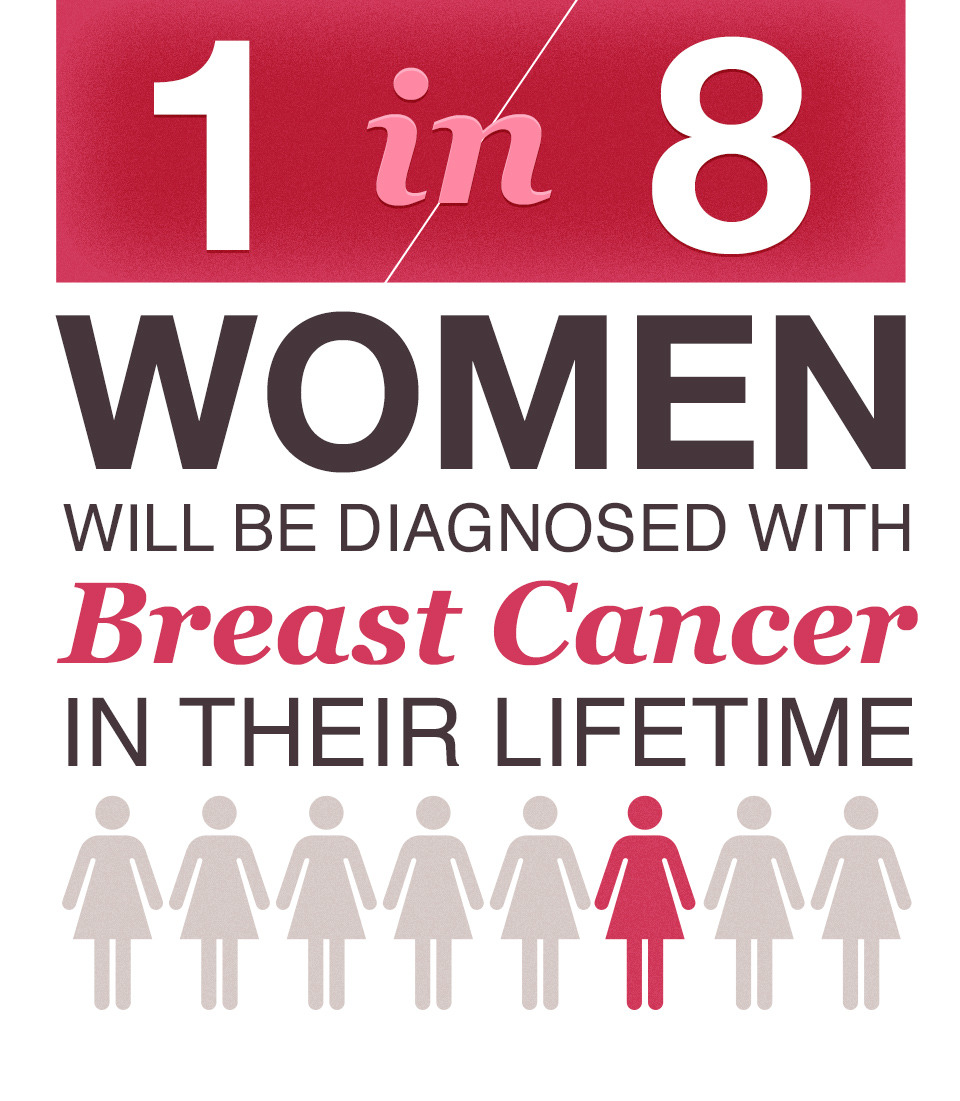 1 in 8

WOMEN

WILL BE DIAGNOSED WITH

Breast Cancer

IN THEIR LIFETIME